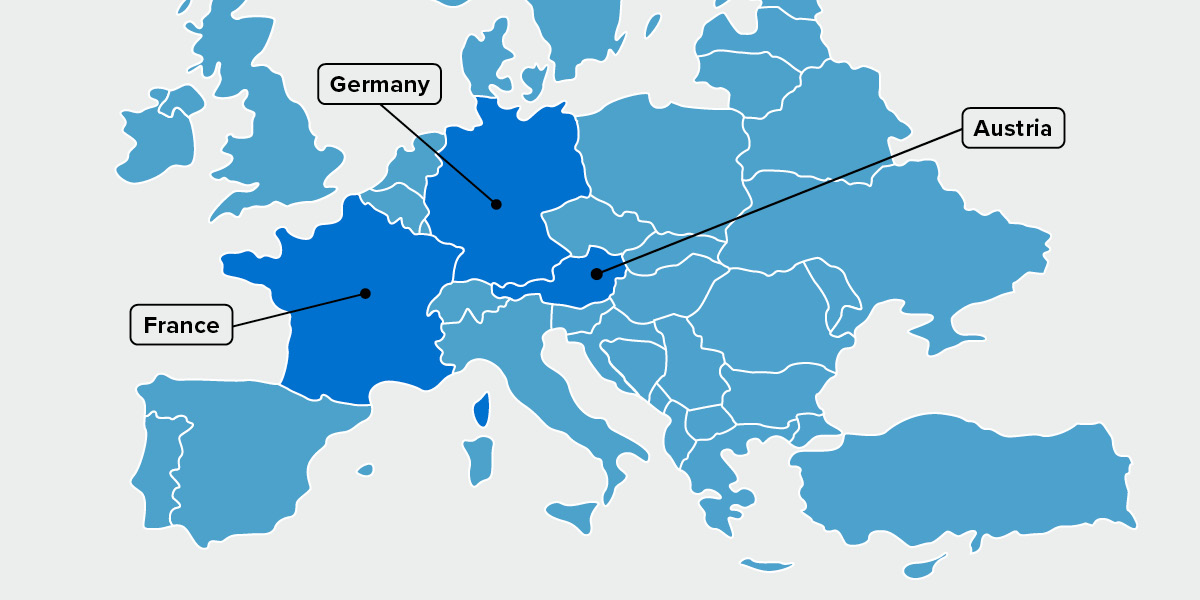 Germany

Austria

France